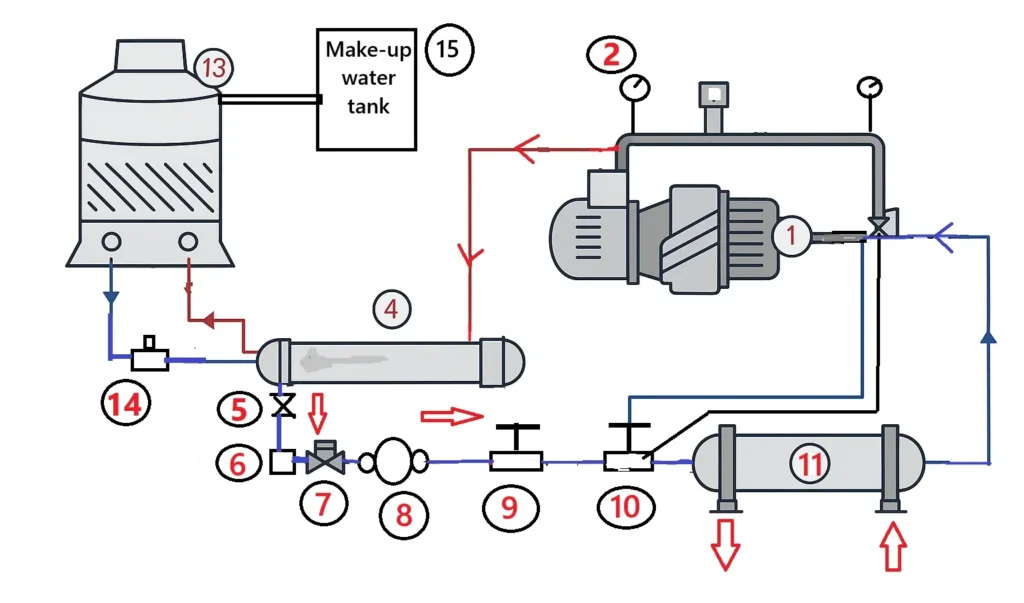 13

Make-up water tank

15

2

1

4

14

5

6

7

8

9

10

11